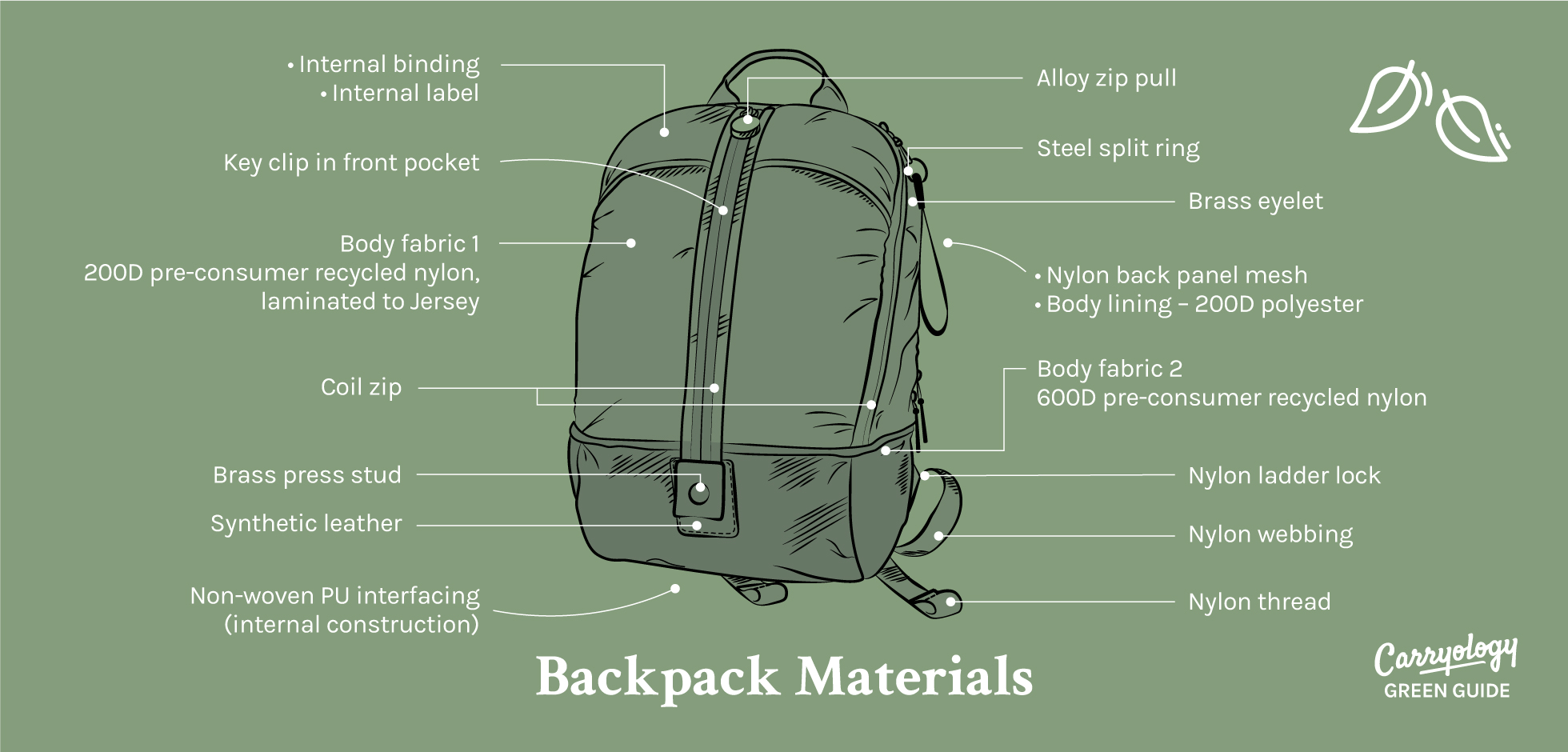 • Internal binding
• Internal label

Key clip in front pocket

Body fabric 1
200D pre-consumer recycled nylon, laminated to Jersey

Coil zip

Brass press stud

Synthetic leather

Non-woven PU interfacing (internal construction)

Alloy zip pull

Steel split ring

Brass eyelet

• Nylon back panel mesh
• Body lining – 200D polyester

Body fabric 2
600D pre-consumer recycled nylon

Nylon ladder lock

Nylon webbing

Nylon thread

Backpack Materials

Carryology
GREEN GUIDE